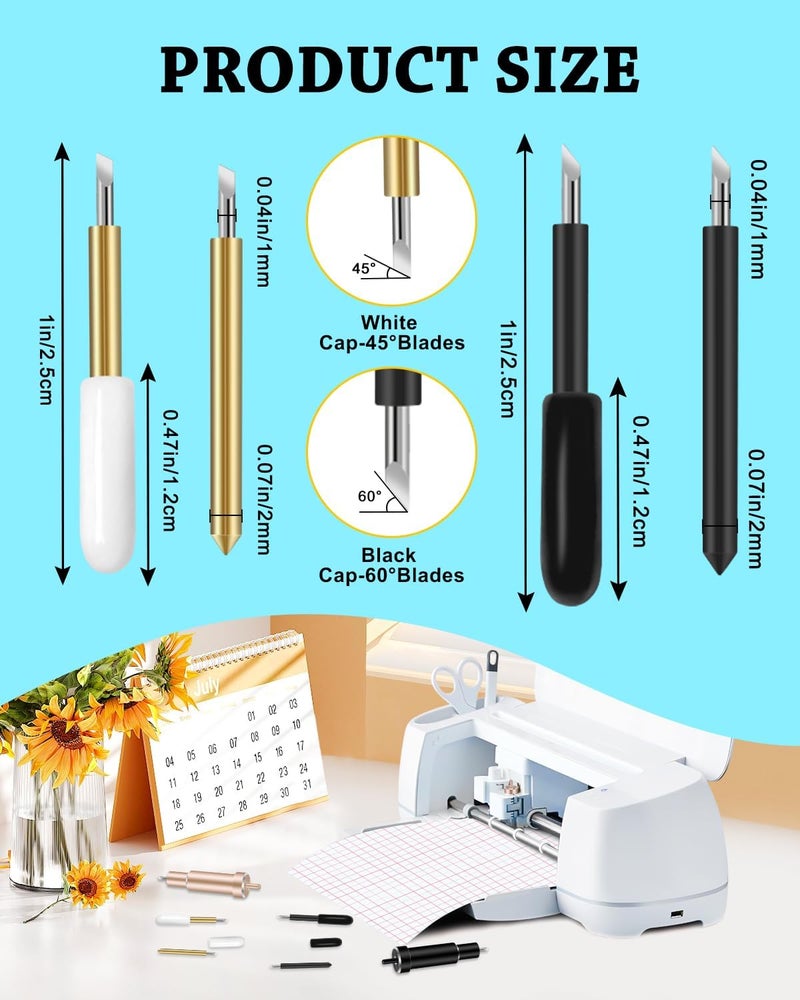 PRODUCT SIZE

1in/2.5cm

0.47in/1.2cm

0.04in/1mm

0.07in/2mm

45°

White Cap-45°Blades

60°

Black Cap-60°Blades

1in/2.5cm

0.47in/1.2cm

0.04in/1mm

0.07in/2mm

July

01 02 03
04 05 06 07 08 09 10
11 12 13 14 15 16 17
18 19 20 21 22 23 24
25 26 27 28 29 30 31